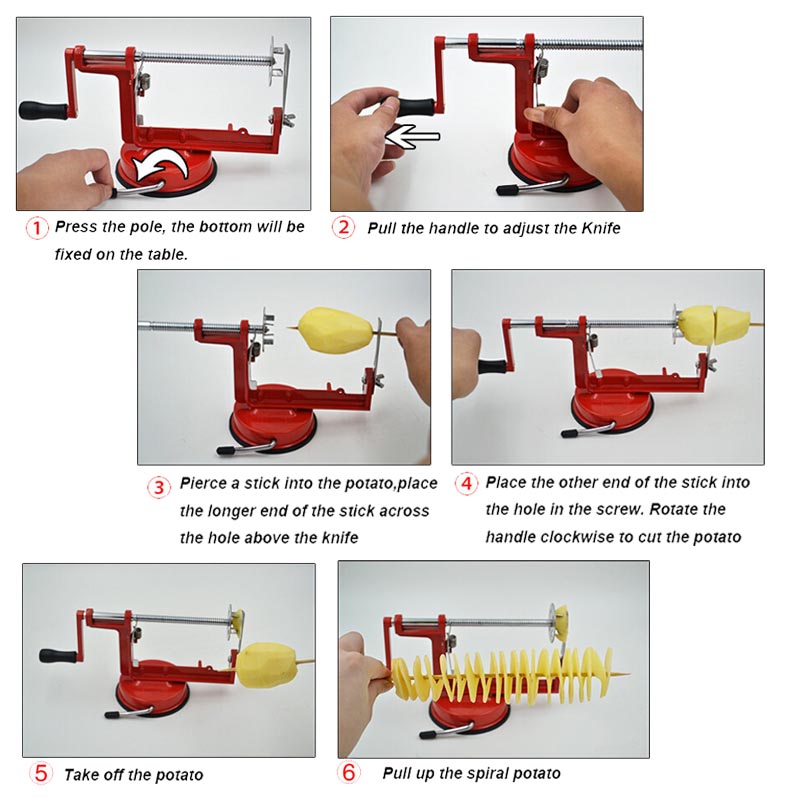 1 Press the pole, the bottom will be fixed on the table.

2 Pull the handle to adjust the Knife

3 Pierce a stick into the potato,place the longer end of the stick across the hole above the knife

4 Place the other end of the stick into the hole in the screw. Rotate the handle clockwise to cut the potato

5 Take off the potato

6 Pull up the spiral potato